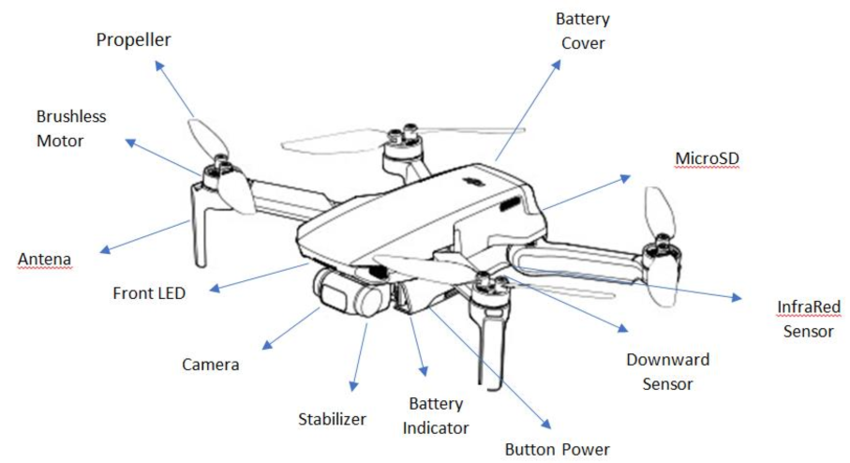 Propeller

Battery Cover

Brushless Motor

MicroSD

Antena

Front LED

InfraRed Sensor

Camera

Downward Sensor

Stabilizer

Battery Indicator

Button Power